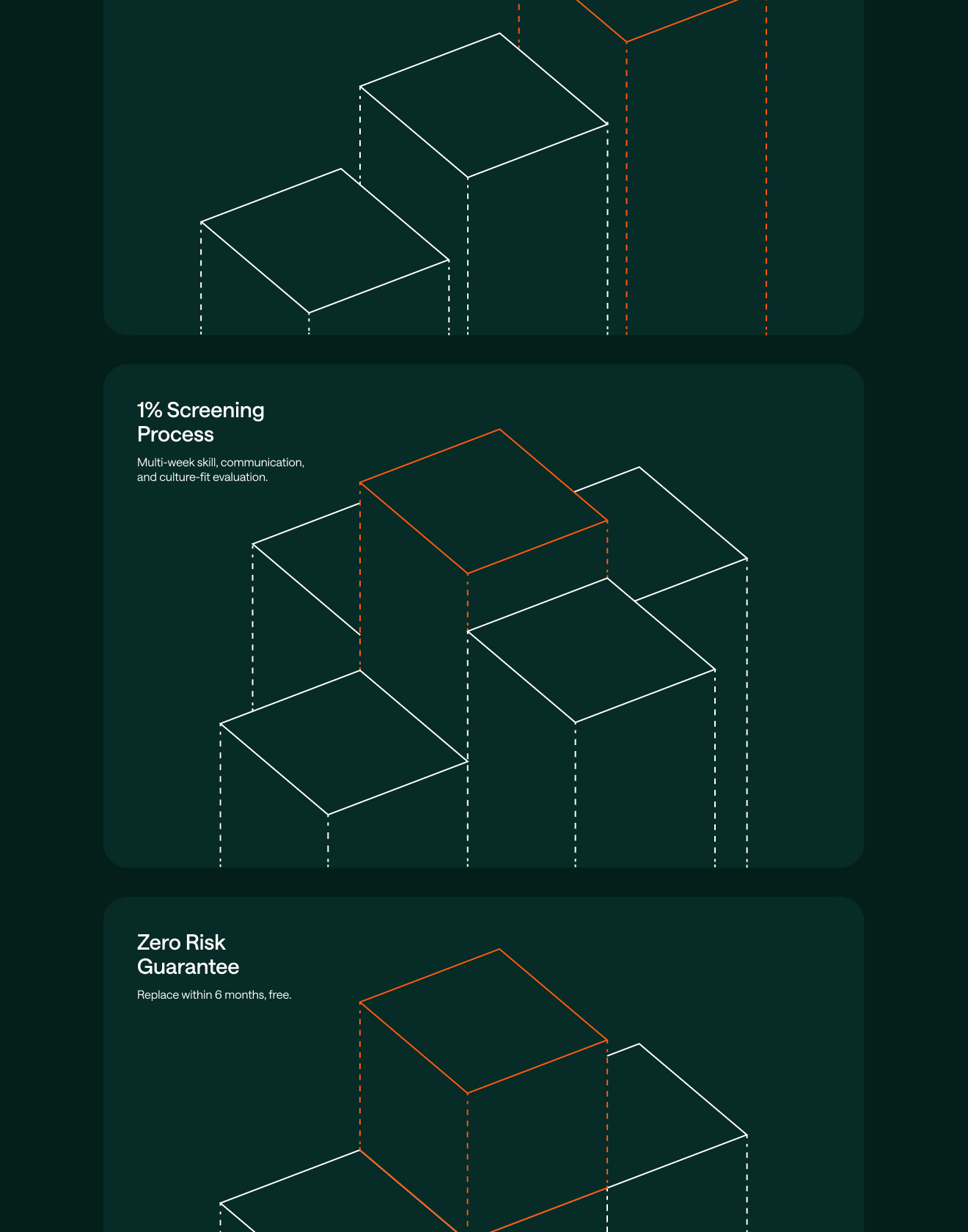 1% Screening Process

Multi-week skill, communication, and culture-fit evaluation.

Zero Risk Guarantee

Replace within 6 months, free.